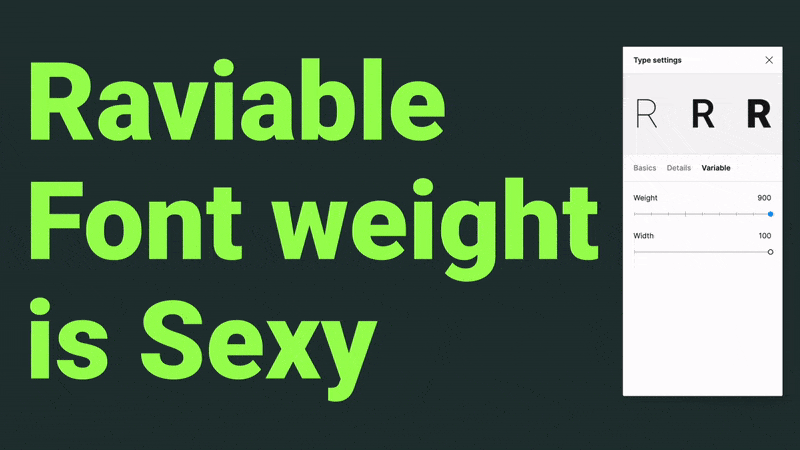 Raviable Font weight is Sexy

Type settings

R R R

Basics Details Variable

Weight 900

Width 100